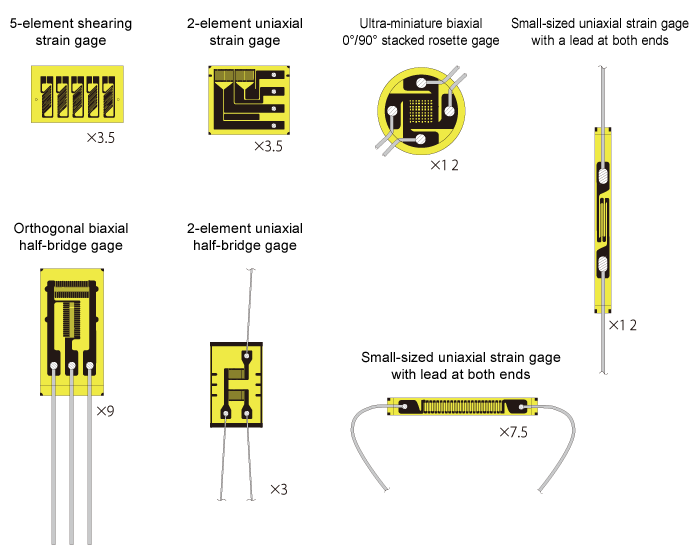 5-element shearing strain gage

×3.5

2-element uniaxial strain gage

×3.5

Ultra-miniature biaxial 0°/90° stacked rosette gage

×1 2

Small-sized uniaxial strain gage with a lead at both ends

×1 2

Orthogonal biaxial half-bridge gage

×9

2-element uniaxial half-bridge gage

×3

Small-sized uniaxial strain gage with lead at both ends

×7.5